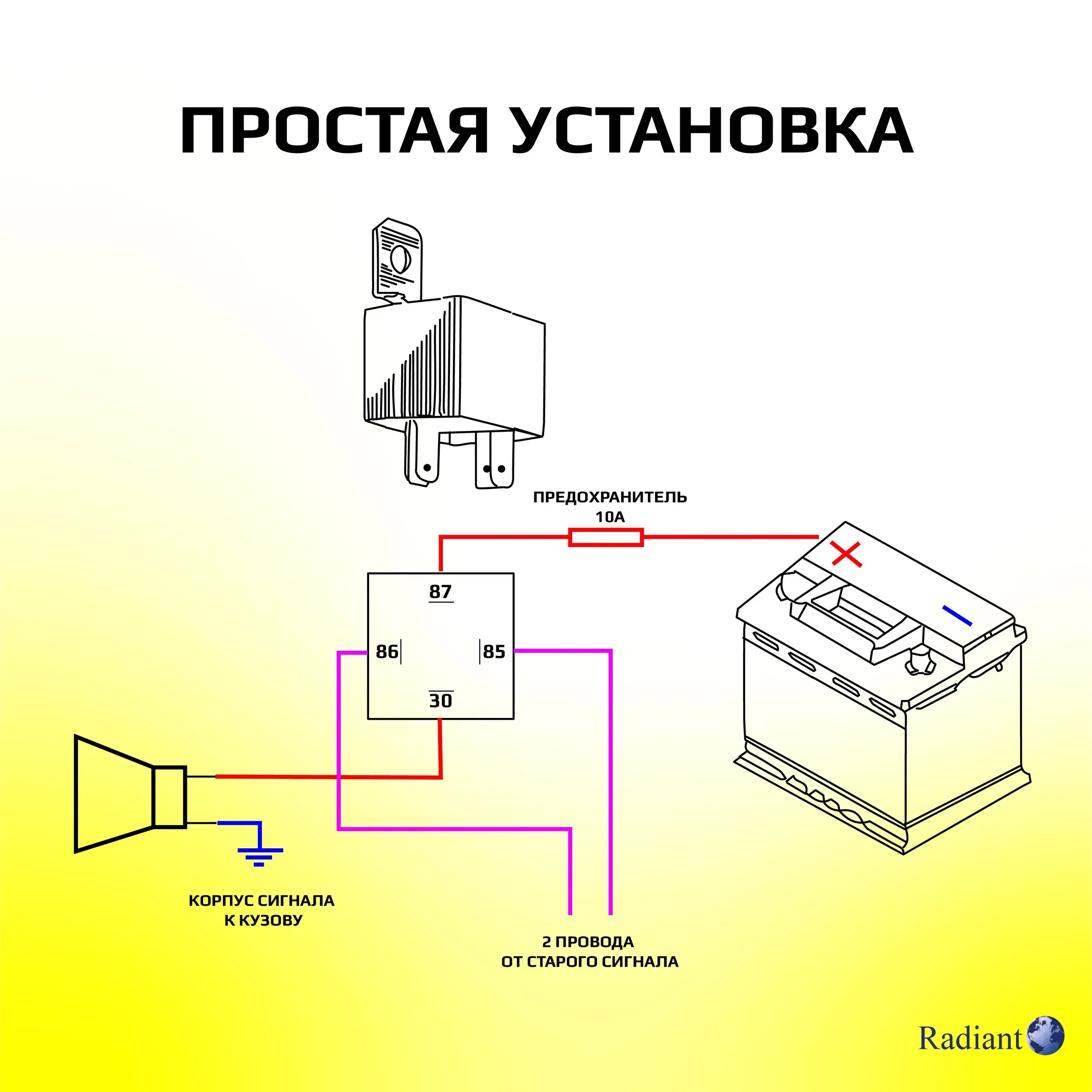 ПРОСТАЯ УСТАНОВКА

ПРЕДОХРАНИТЕЛЬ
10А

87

86

85

30

КОРПУС СИГНАЛА
К КУЗОВУ

2 ПРОВОДА
ОТ СТАРОГО СИГНАЛА

Radiant