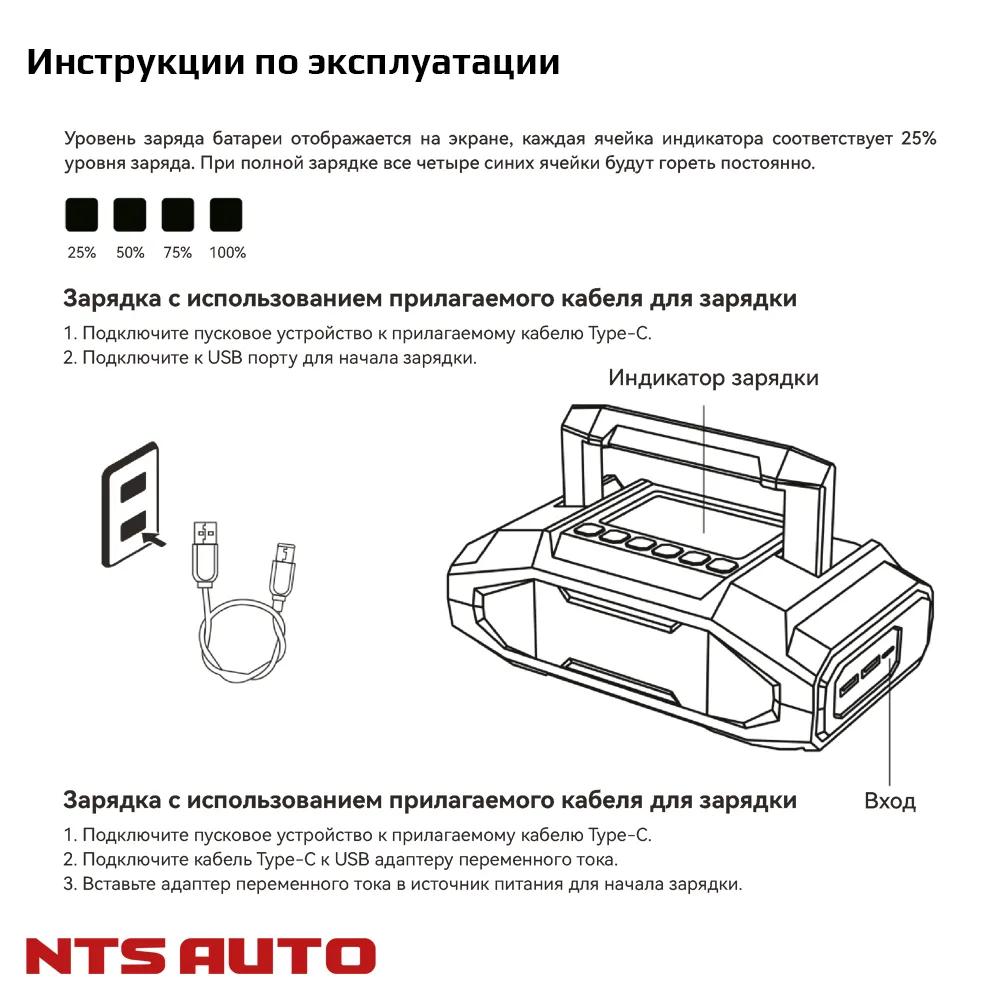 Инструкции по эксплуатации

Уровень заряда батареи отображается на экране, каждая ячейка индикатора соответствует 25% уровня заряда. При полной зарядке все четыре синих ячейки будут гореть постоянно.

25% 50% 75% 100%

Зарядка с использованием прилагаемого кабеля для зарядки

1. Подключите пусковое устройство к прилагаемому кабелю Type-C.
2. Подключите к USB порту для начала зарядки.

Индикатор зарядки

Вход

Зарядка с использованием прилагаемого кабеля для зарядки

1. Подключите пусковое устройство к прилагаемому кабелю Type-C.
2. Подключите кабель Type-C к USB адаптеру переменного тока.
3. Вставьте адаптер переменного тока в источник питания для начала зарядки.

NTS AUTO